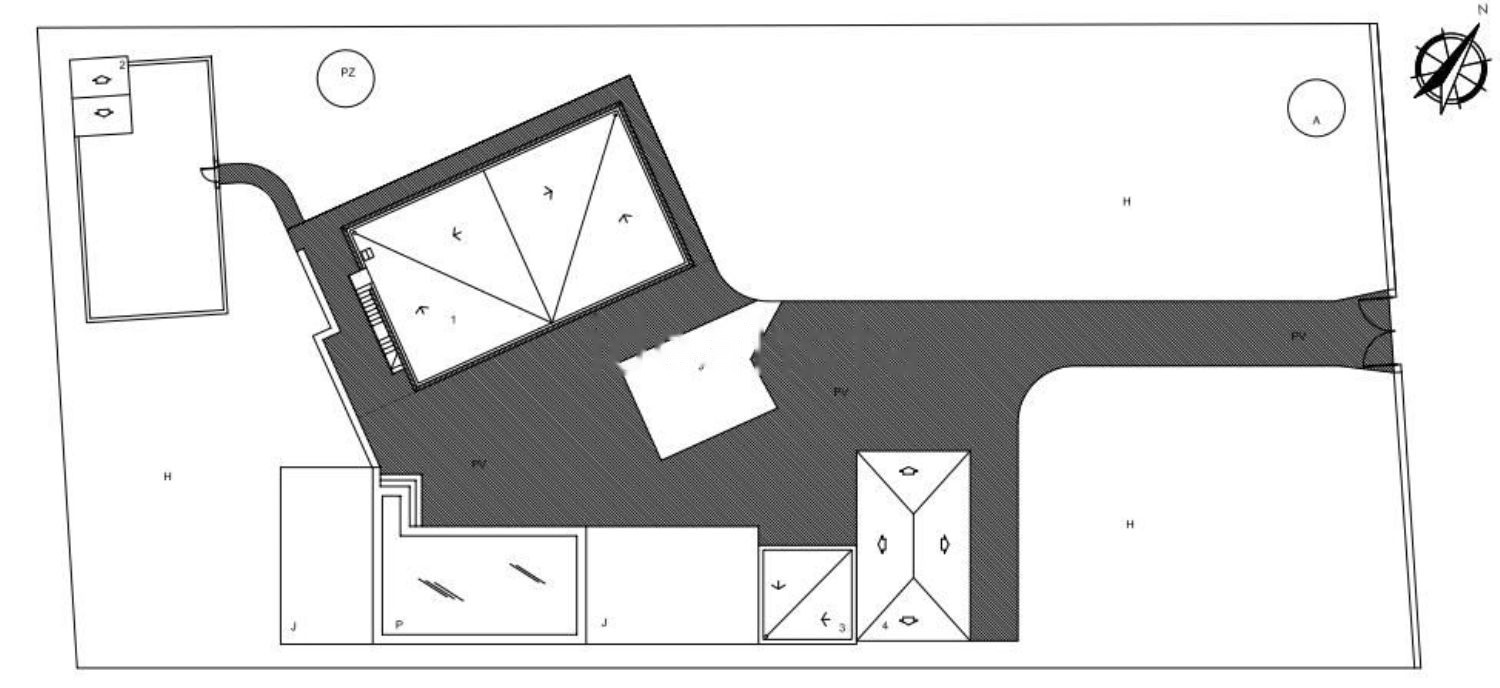 N

2

PZ

A

H

1

PV

PV

PV

H

H

J

P

J

3

4